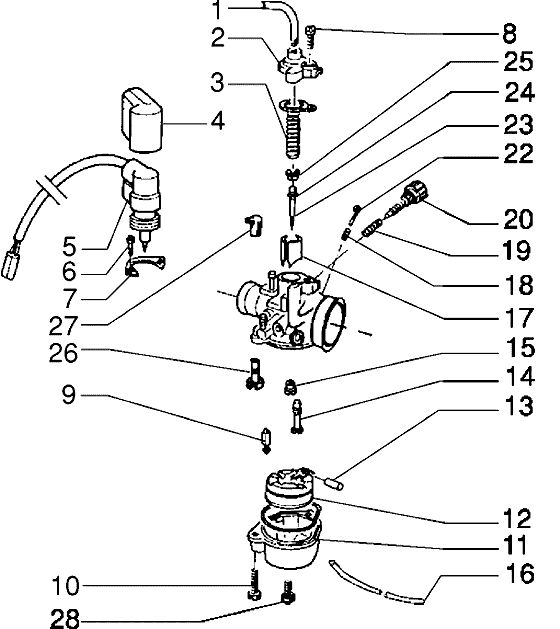 1
2
3
4
5
6
7
27
26
9
10
28
8
25
24
23
22
20
19
18
17
15
14
13
12
11
16