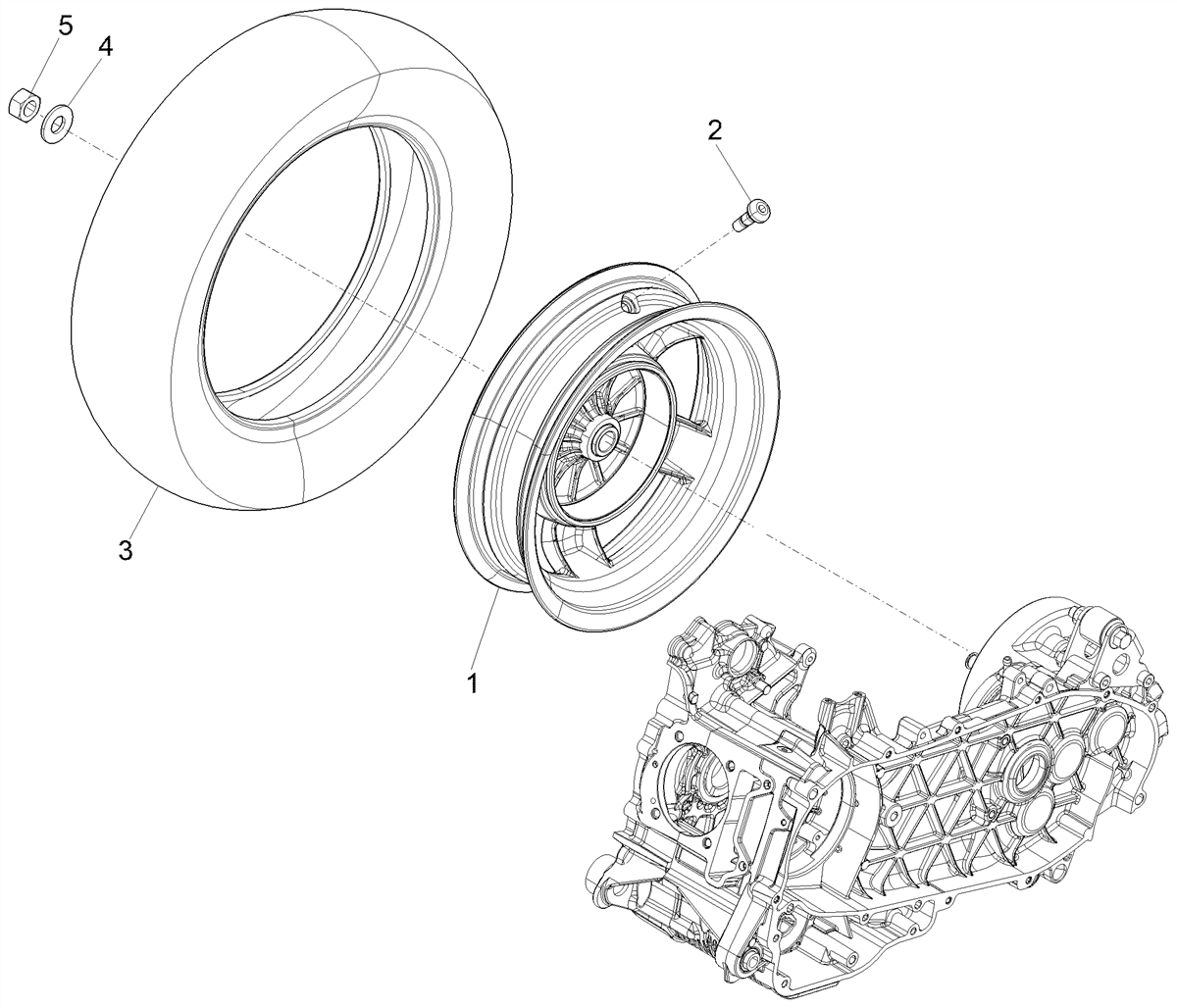 5
4
2
3
1